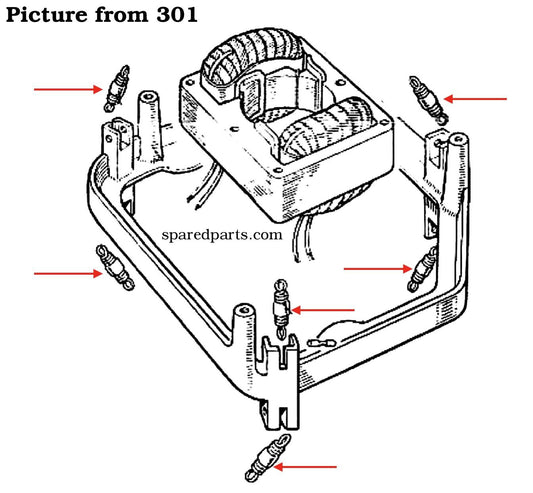 Picture from 301

sparedparts.com