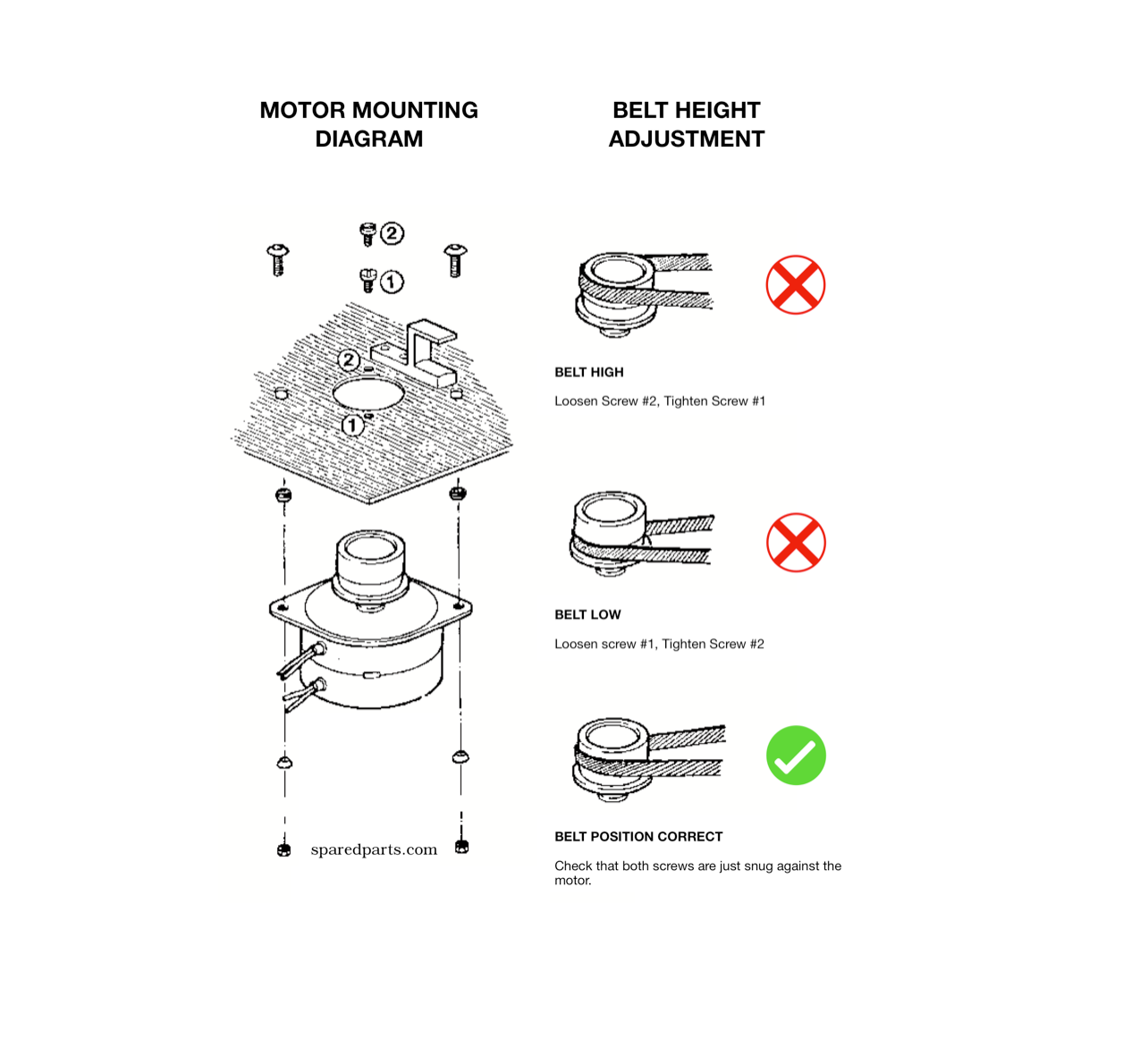 MOTOR MOUNTING DIAGRAM

2
1
2
1

sparedparts.com

BELT HEIGHT ADJUSTMENT

BELT HIGH

Loosen Screw #2, Tighten Screw #1

BELT LOW

Loosen screw #1, Tighten Screw #2

BELT POSITION CORRECT

Check that both screws are just snug against the motor.